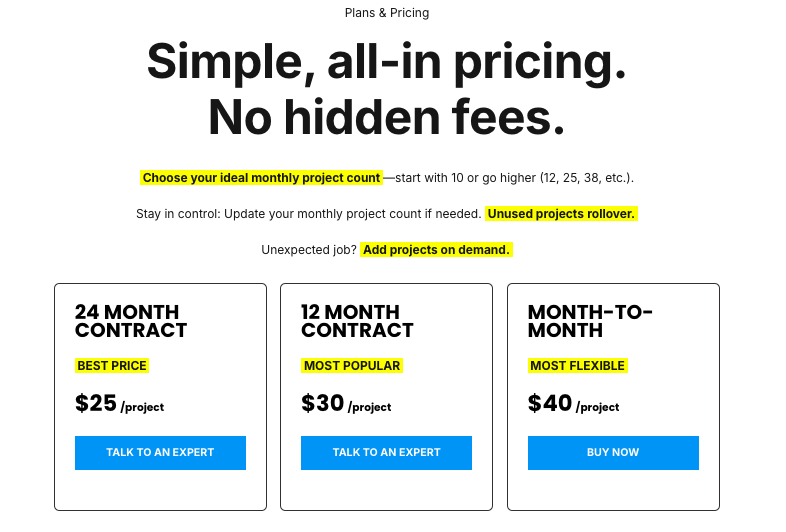 Plans & Pricing

Simple, all-in pricing. No hidden fees.

Choose your ideal monthly project count—start with 10 or go higher (12, 25, 38, etc.).

Stay in control: Update your monthly project count if needed. Unused projects rollover.

Unexpected job? Add projects on demand.

24 MONTH CONTRACT

BEST PRICE

\$25 /project

TALK TO AN EXPERT

12 MONTH CONTRACT

MOST POPULAR

\$30 /project

TALK TO AN EXPERT

MONTH-TO-MONTH

MOST FLEXIBLE

\$40 /project

BUY NOW